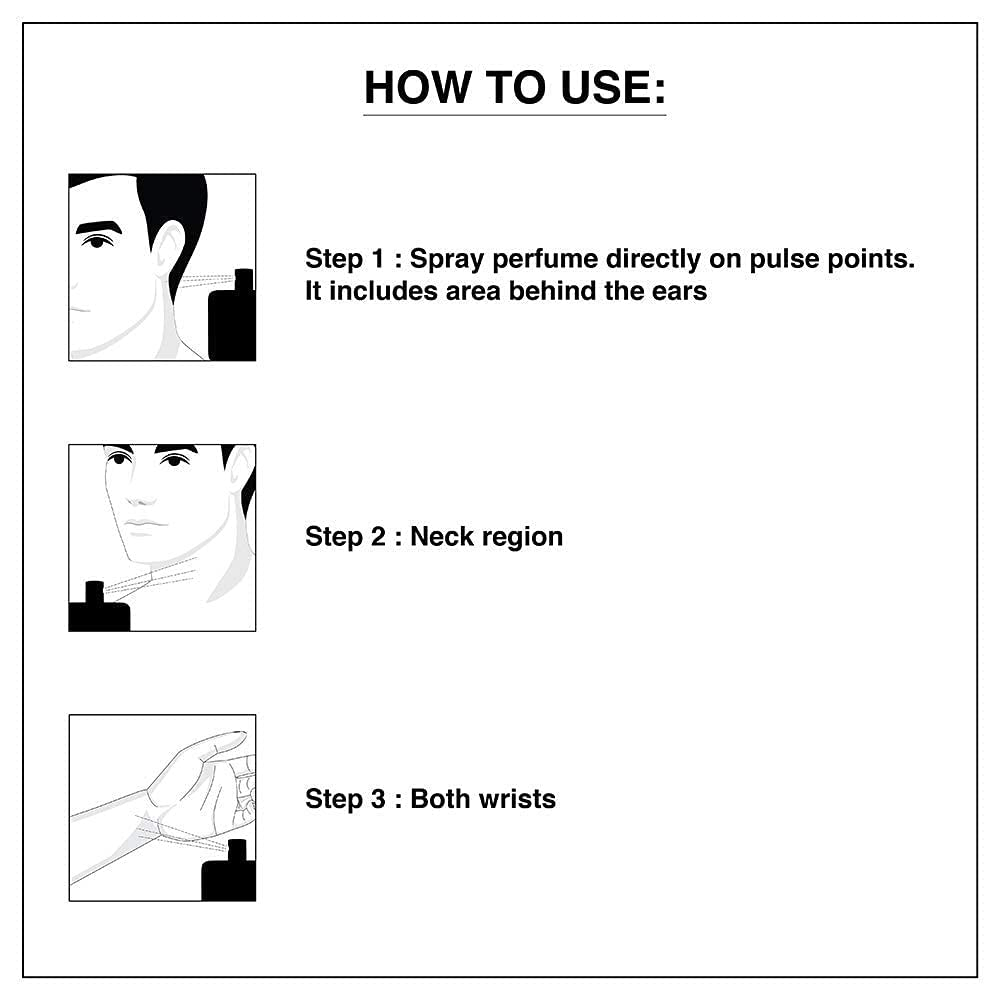 HOW TO USE:

Step 1 : Spray perfume directly on pulse points. It includes area behind the ears

Step 2 : Neck region

Step 3 : Both wrists