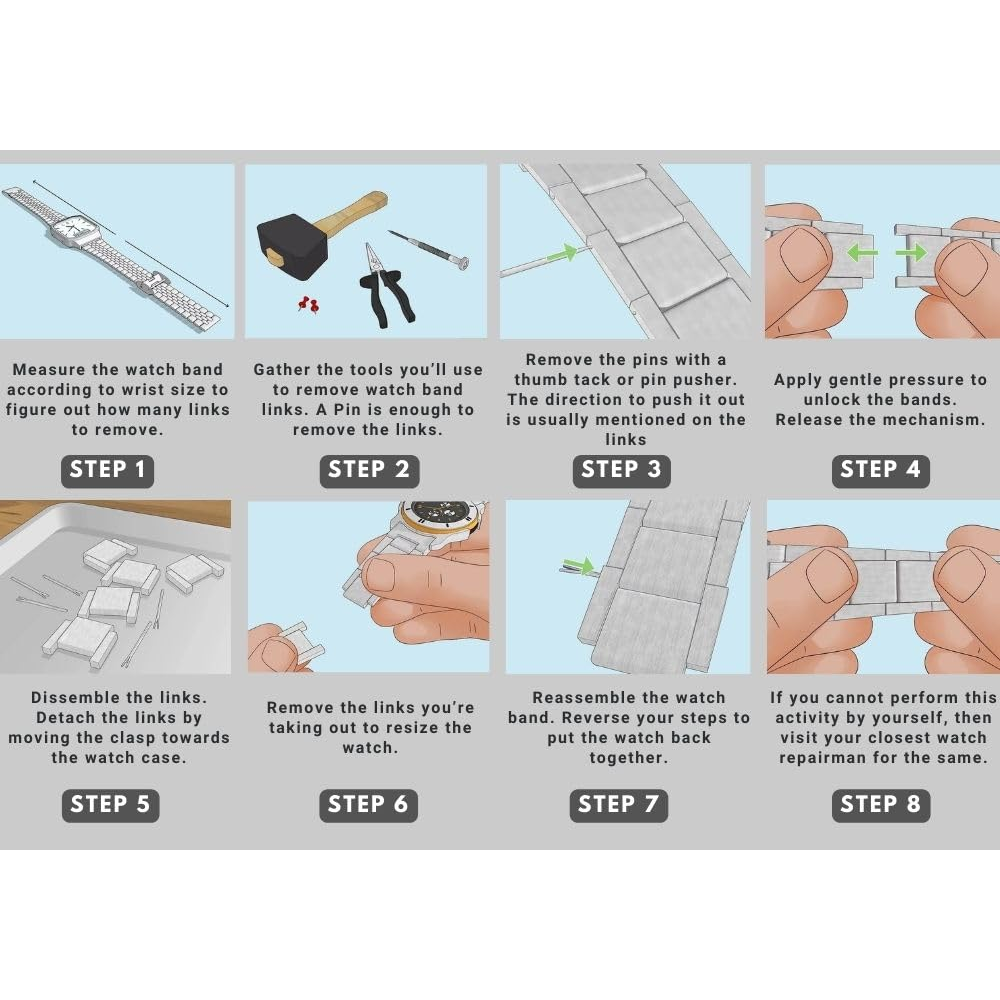 Measure the watch band according to wrist size to figure out how many links to remove.

STEP 1

Gather the tools you'll use to remove watch band links. A Pin is enough to remove the links.

STEP 2

Remove the pins with a thumb tack or pin pusher. The direction to push it out is usually mentioned on the links

STEP 3

Apply gentle pressure to unlock the bands. Release the mechanism.

STEP 4

Dissemble the links. Detach the links by moving the clasp towards the watch case.

STEP 5

Remove the links you're taking out to resize the watch.

STEP 6

Reassemble the watch band. Reverse your steps to put the watch back together.

STEP 7

If you cannot perform this activity by yourself, then visit your closest watch repairman for the same.

STEP 8